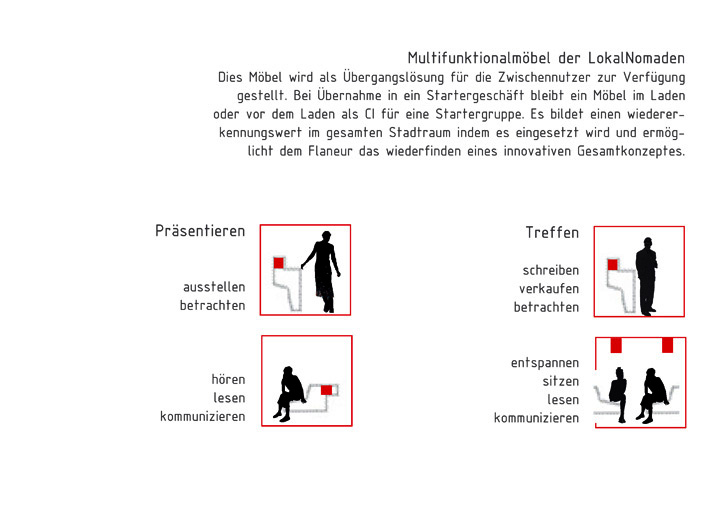 Multifunktionalmöbel der LokalNomaden
Dies Möbel wird als Übergangslösung für die Zwischennutzer zur Verfügung gestellt. Bei Übernahme in ein Startergeschäft bleibt ein Möbel im Laden oder vor dem Laden als CI für eine Startergruppe. Es bildet einen wiedererkennungswert im gesamten Stadtraum indem es eingesetzt wird und ermöglicht dem Flaneur das wiederfinden eines innovativen Gesamtkonzeptes.

Präsentieren

ausstellen
betrachten

hören
lesen
kommunizieren

Treffen

schreiben
verkaufen
betrachten

entspannen
sitzen
lesen
kommunizieren